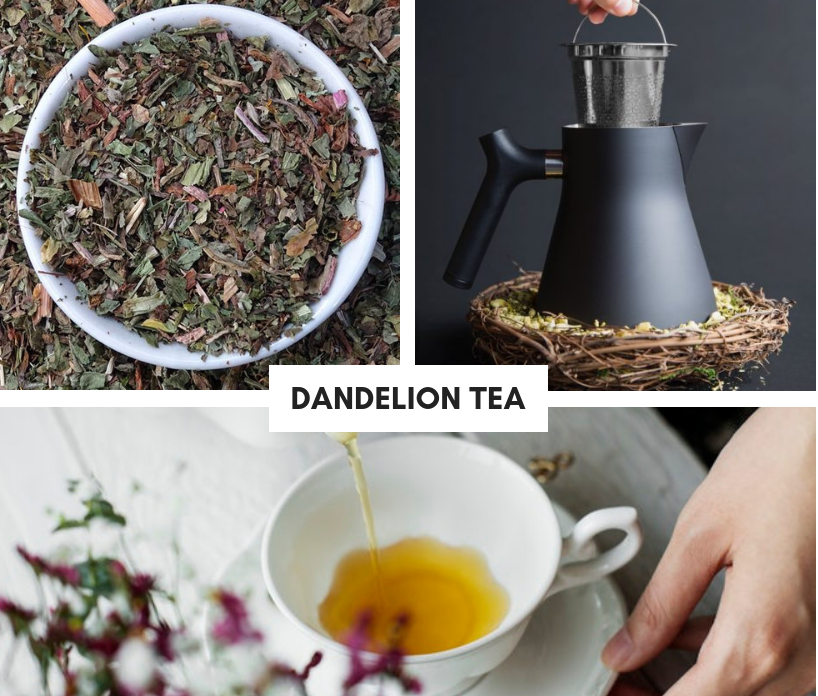 DANDELION TEA